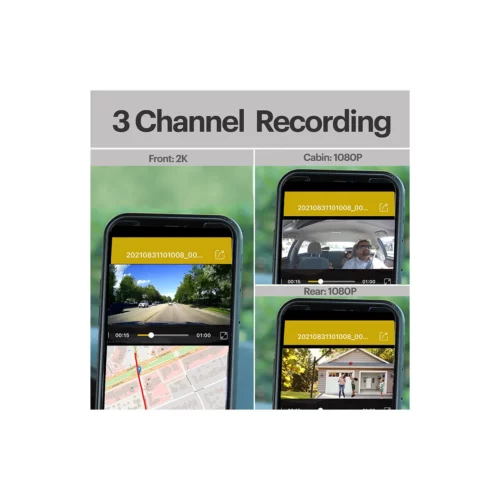 3 Channel Recording

Front: 2K

20210831101008_00...

00:15

01:00

Cabin: 1080P

20210831101008_00...

00:15

01:00

Rear: 1080P

20210831101008_00...