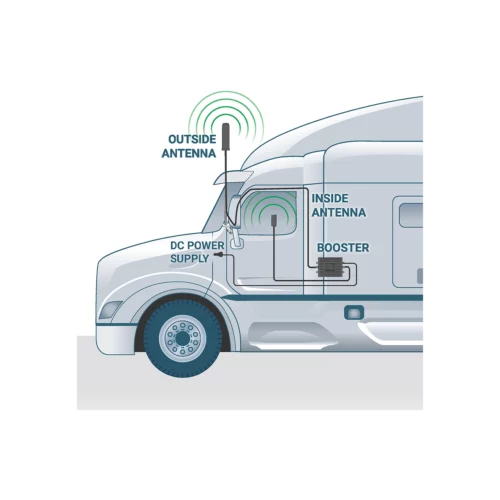 OUTSIDE ANTENNA

INSIDE ANTENNA

DC POWER SUPPLY

BOOSTER