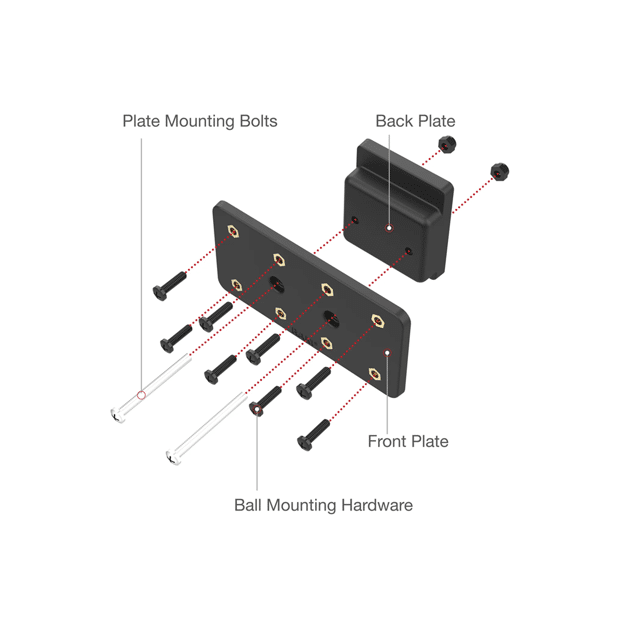 Plate Mounting Bolts

Back Plate

Front Plate

Ball Mounting Hardware