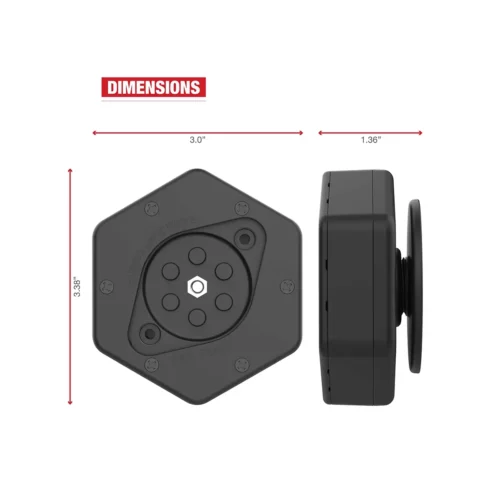 DIMENSIONS

3.0"

1.36"

3.38"