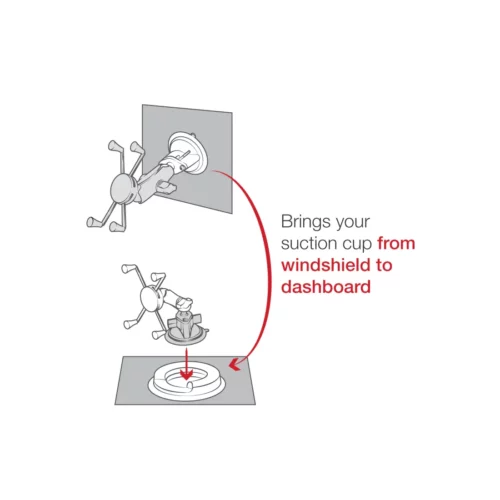 Brings your suction cup from windshield to dashboard