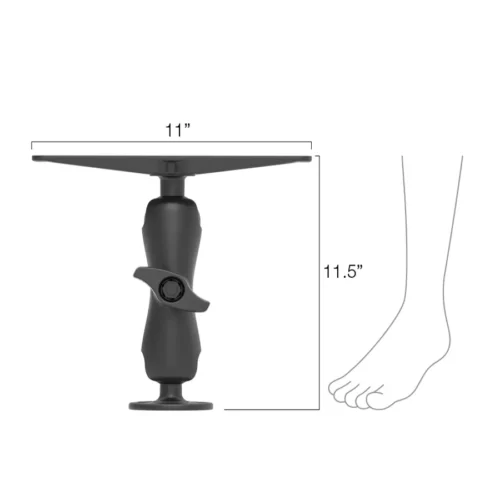 11”

11.5”