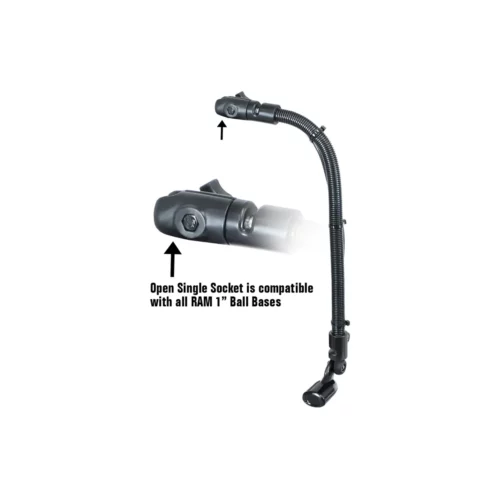 Open Single Socket is compatible with all RAM 1” Ball Bases