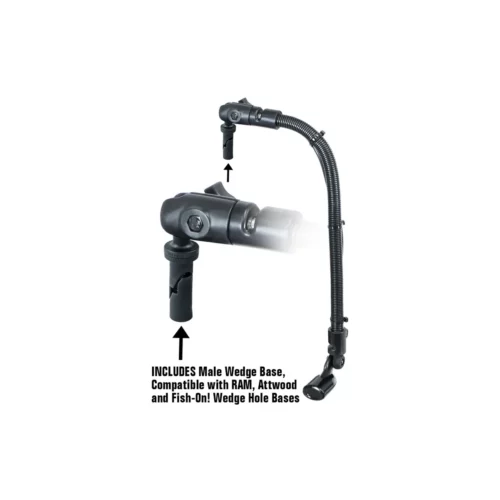 INCLUDES Male Wedge Base, Compatible with RAM, Attwood and Fish-On! Wedge Hole Bases