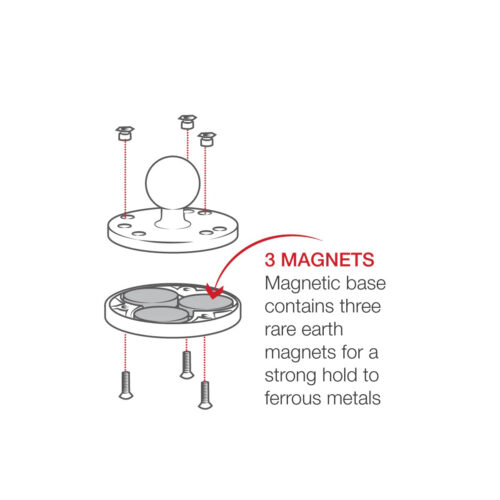 3 MAGNETS
Magnetic base contains three rare earth magnets for a strong hold to ferrous metals