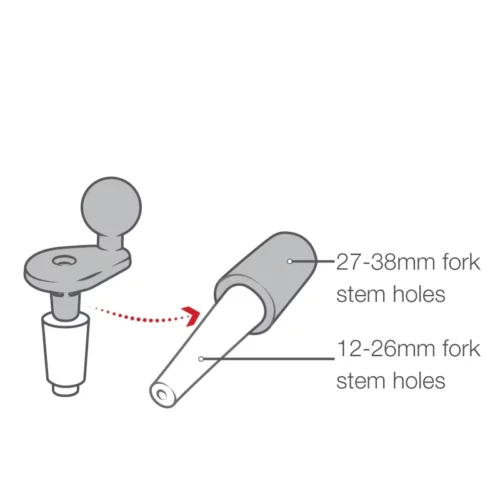 27-38mm fork stem holes

12-26mm fork stem holes