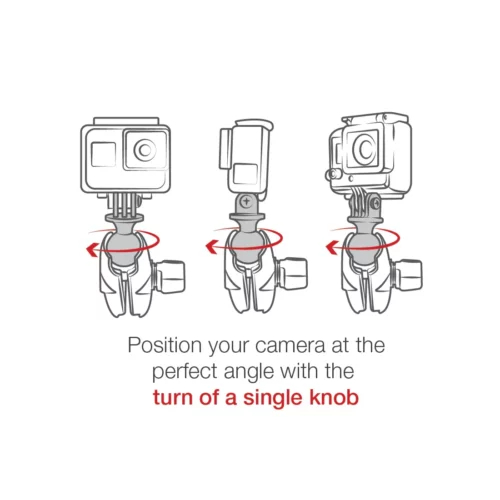 Position your camera at the perfect angle with the turn of a single knob