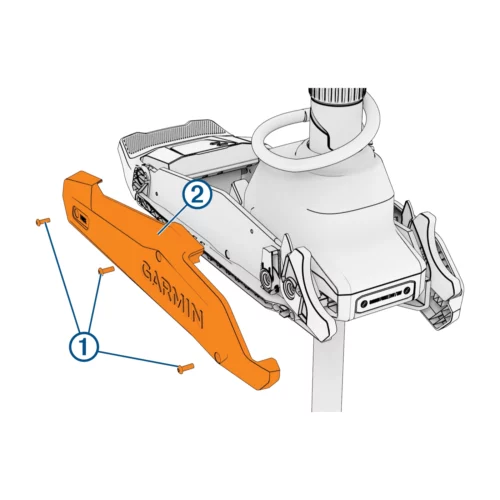 2
GARMIN
1