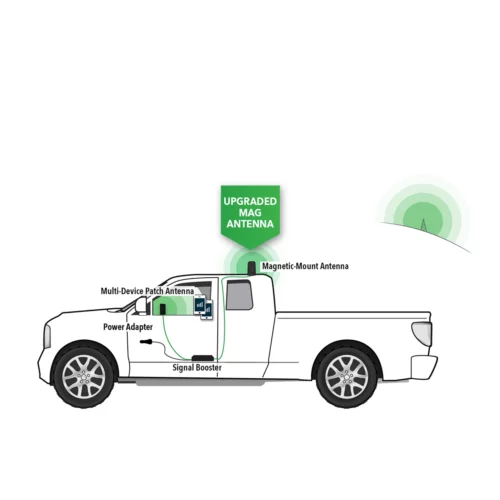 UPGRADED MAG ANTENNA

Magnetic-Mount Antenna

Multi-Device Patch Antenna

Power Adapter

Signal Booster