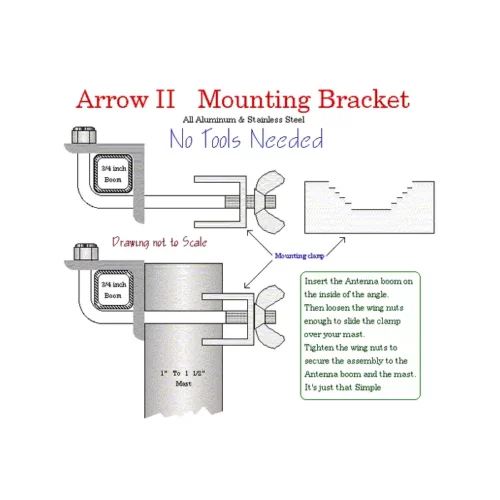 Arrow II Mounting Bracket
All Aluminum & Stainless Steel
No Tools Needed

3/4 inch Boom

Drawing not to Scale

Mounting clamp

3/4 inch Boom

1" To 1 1/2" Mast

Insert the Antenna boom on the inside of the angle.
Then loosen the wing nuts enough to slide the clamp over your mast.
Tighten the wing nuts to secure the assembly to the Antenna boom and the mast.
It's just that Simple